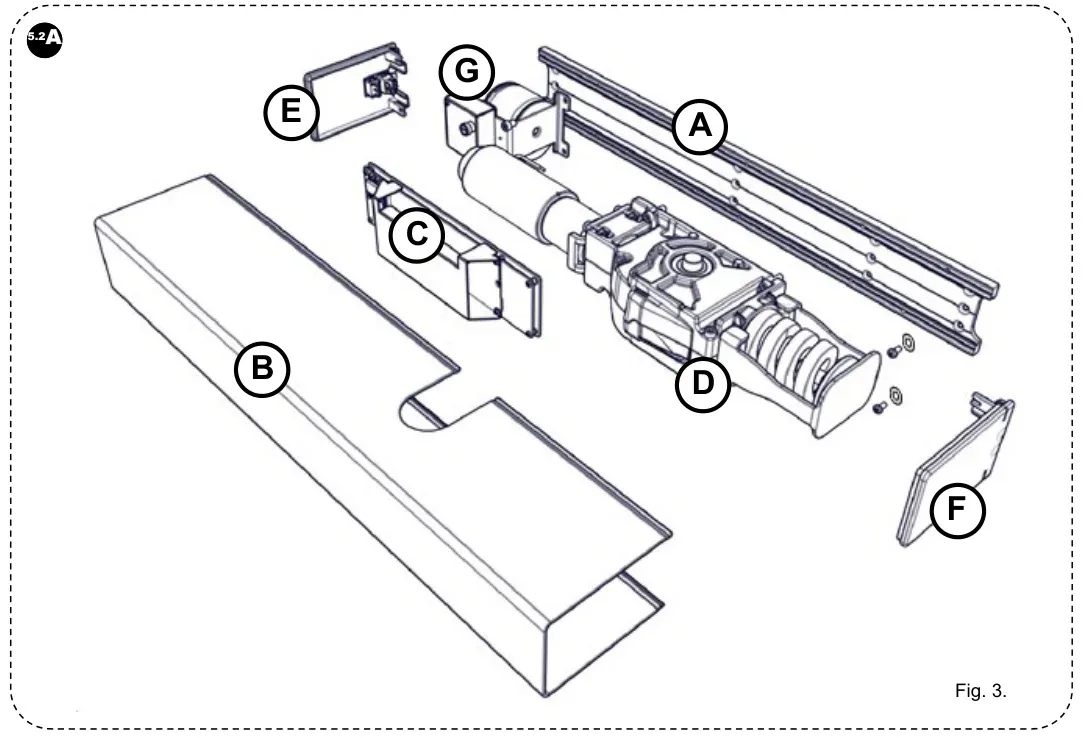 5.2 A

E

G

A

C

B

D

F

Fig. 3.