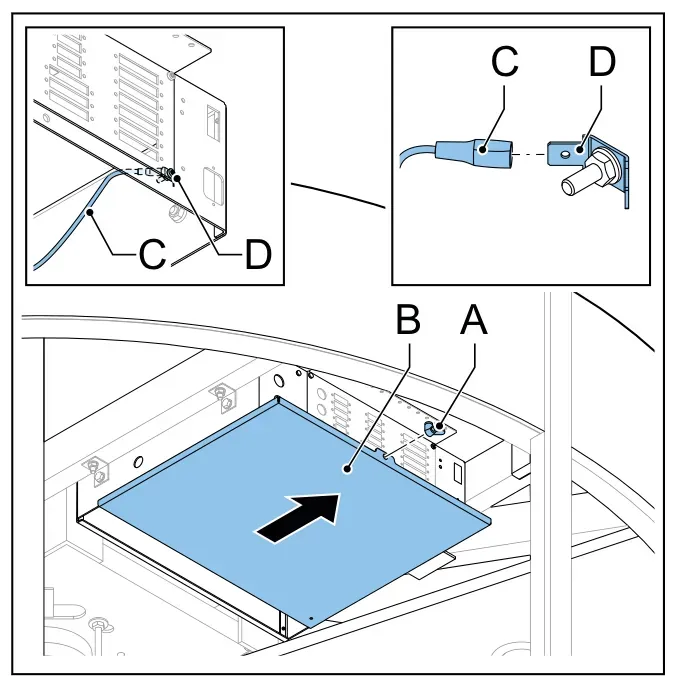 C
D
C
D
B
A