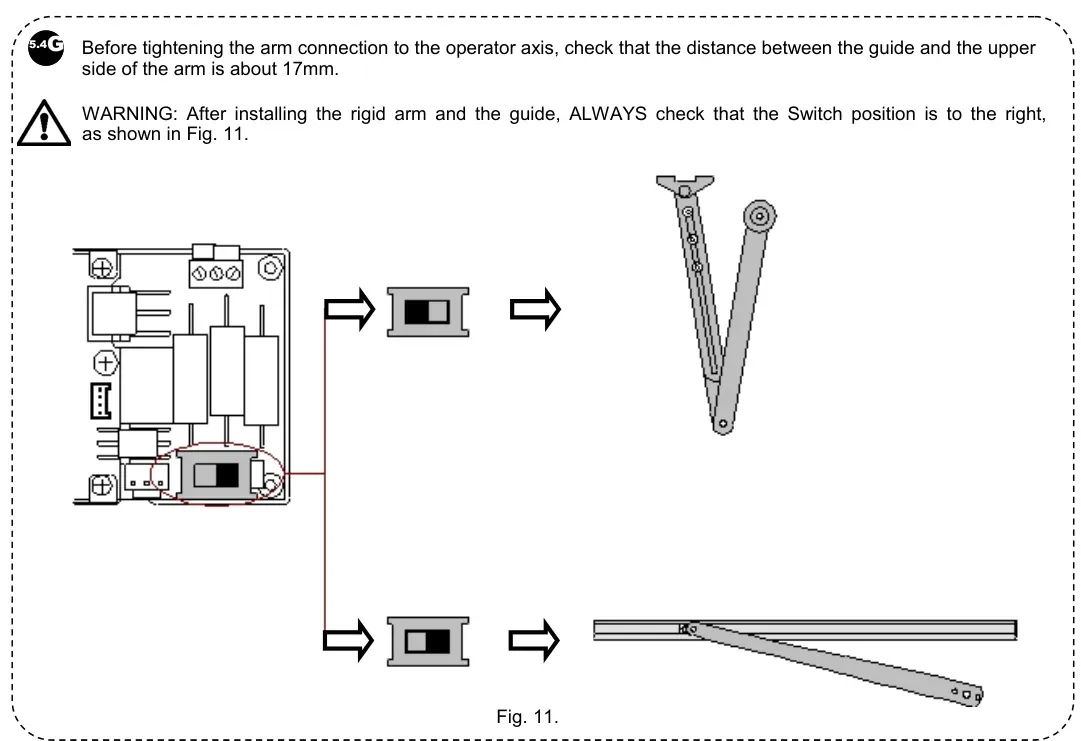 5.4G Before tightening the arm connection to the operator axis, check that the distance between the guide and the upper side of the arm is about 17mm.

WARNING: After installing the rigid arm and the guide, ALWAYS check that the Switch position is to the right, as shown in Fig. 11.

Fig. 11.