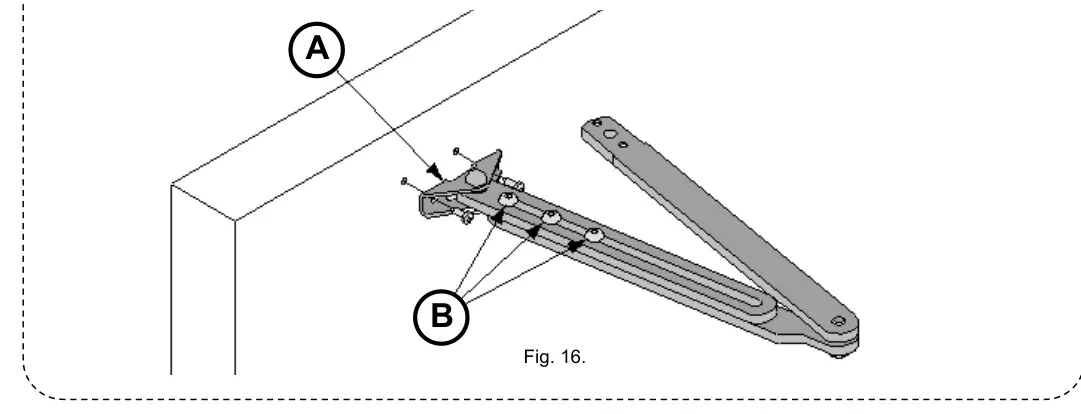 A

B

Fig. 16.