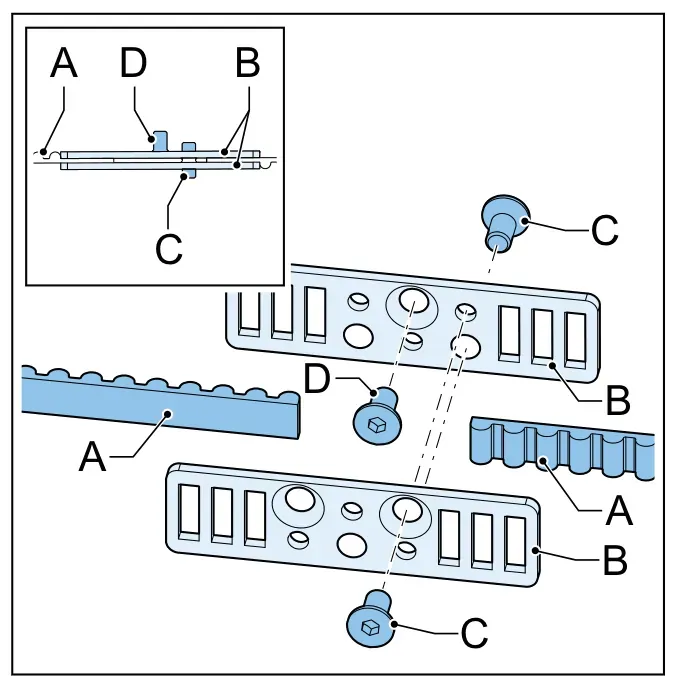 A
D
B
C
C
D
B
A
A
B
C