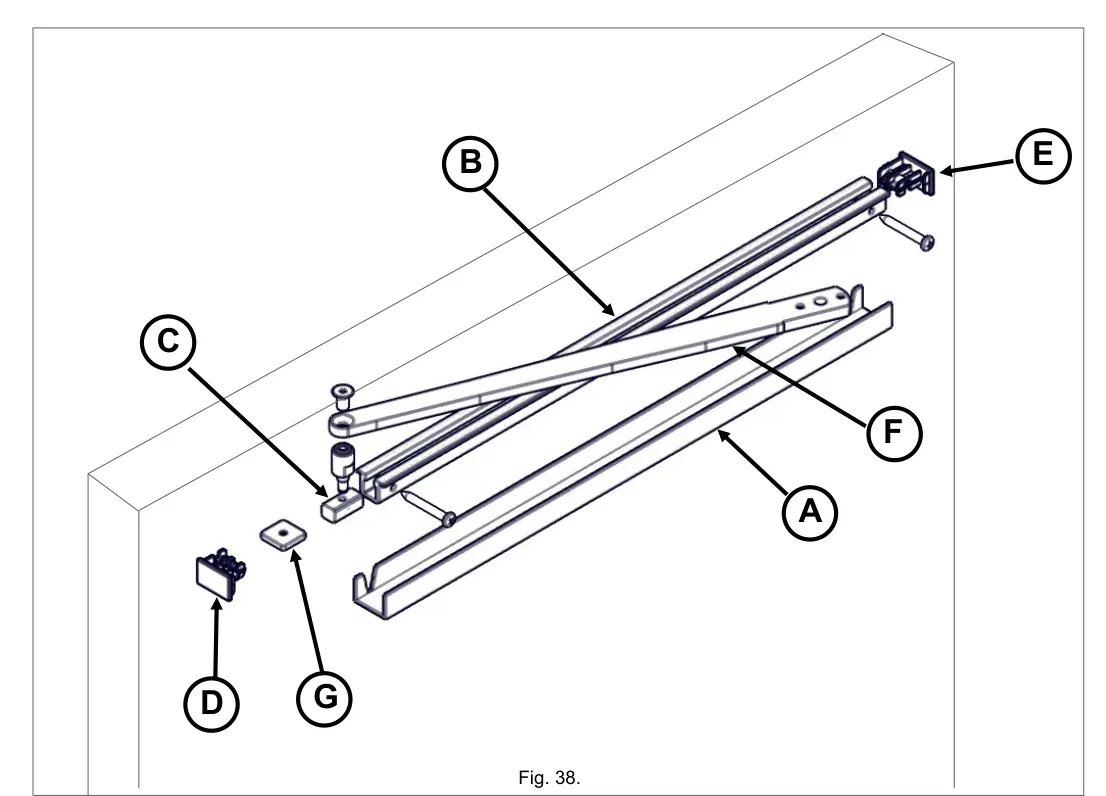 B

E

C

F

A

D

G

Fig. 38.