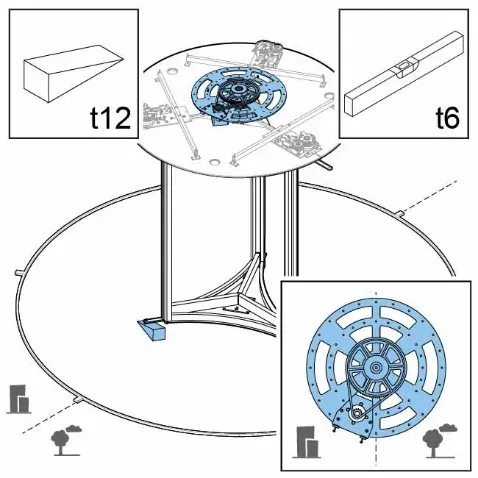 t12

t6