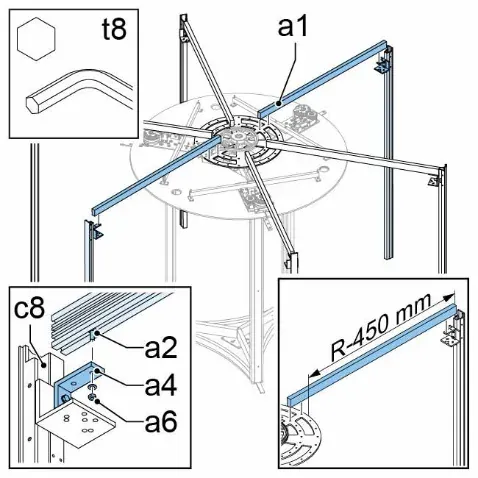 t8

a1

c8

a2

a4

a6

R-450 mm