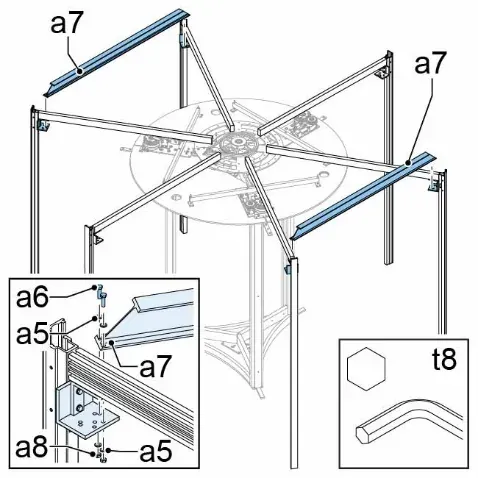 a7

a7

a6

a5

a7

a8

a5

t8