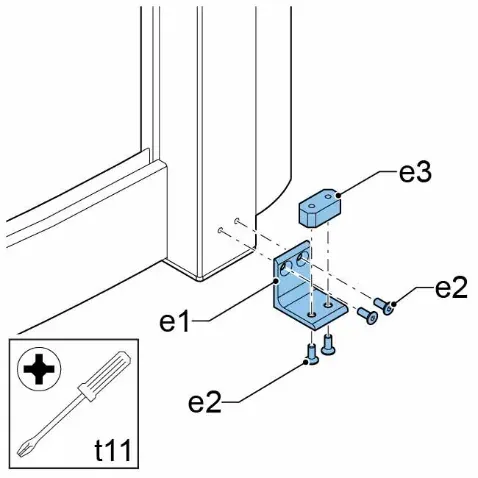 e3
e2
e1
e2
t11