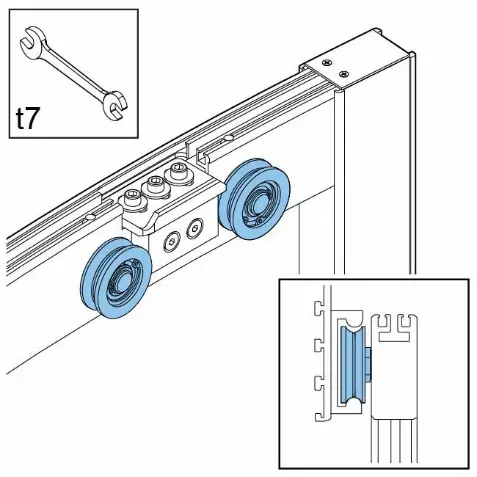 t7