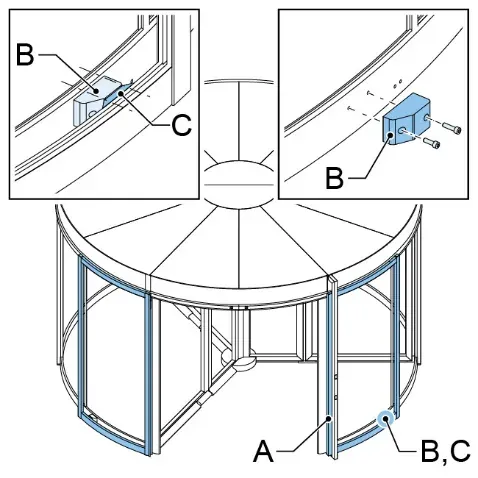 B
C
B
A
B,C