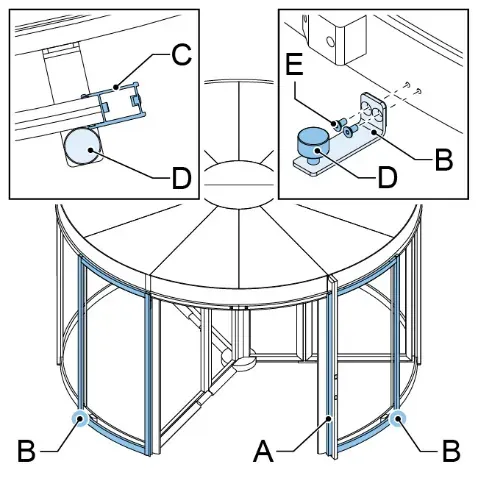 C
D
E
B
D
B
A
B