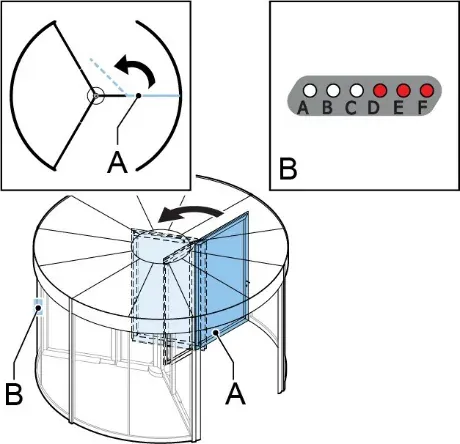 A

A B C D E F

B

B

A