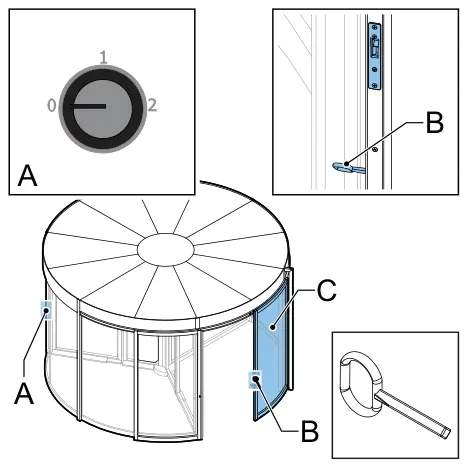 1
0
2
A
B
C
A
B