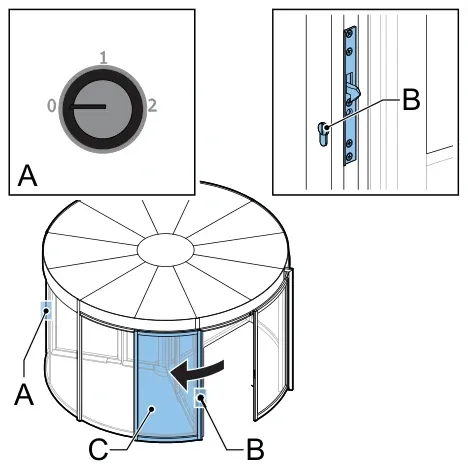 1
0
2
A

B

A

C

B