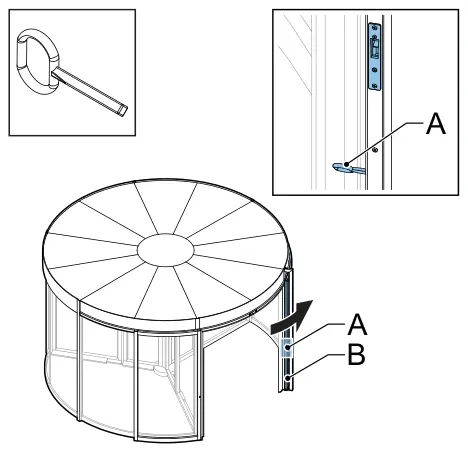 A

A

B