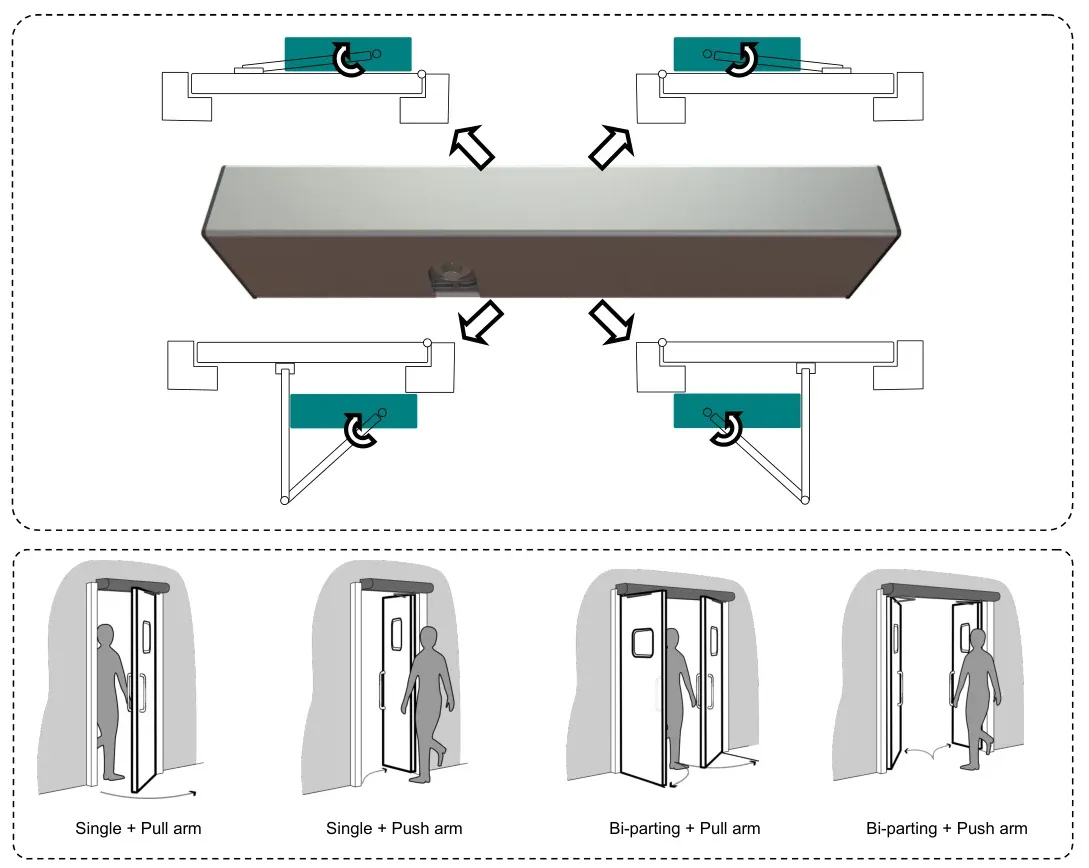 Single + Pull arm

Single + Push arm

Bi-parting + Pull arm

Bi-parting + Push arm