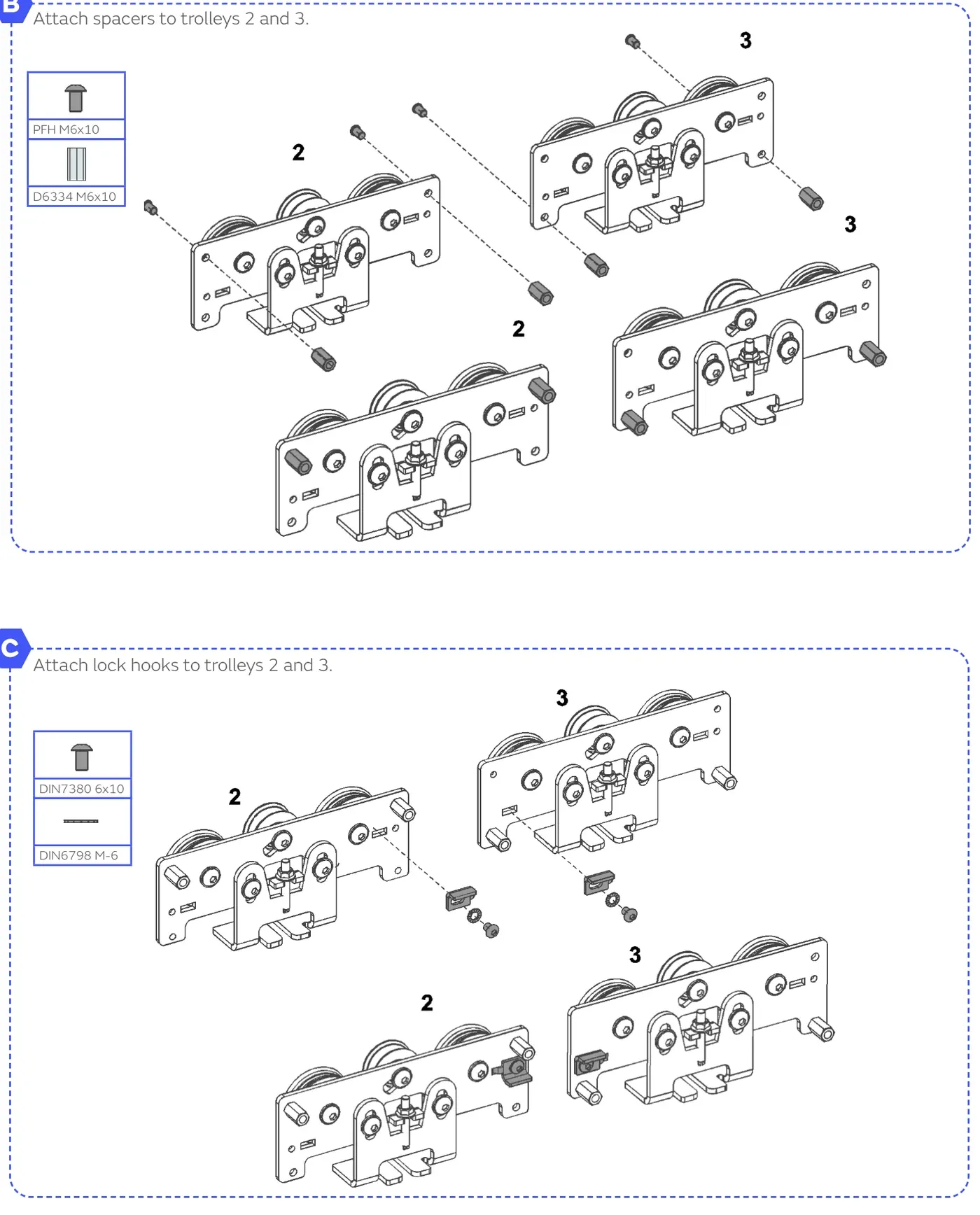 B Attach spacers to trolleys 2 and 3.

PFH M6x10

D6334 M6x10

3

2

3

2

C Attach lock hooks to trolleys 2 and 3.

DIN7380 6x10

DIN6798 M-6

3

2

3

2